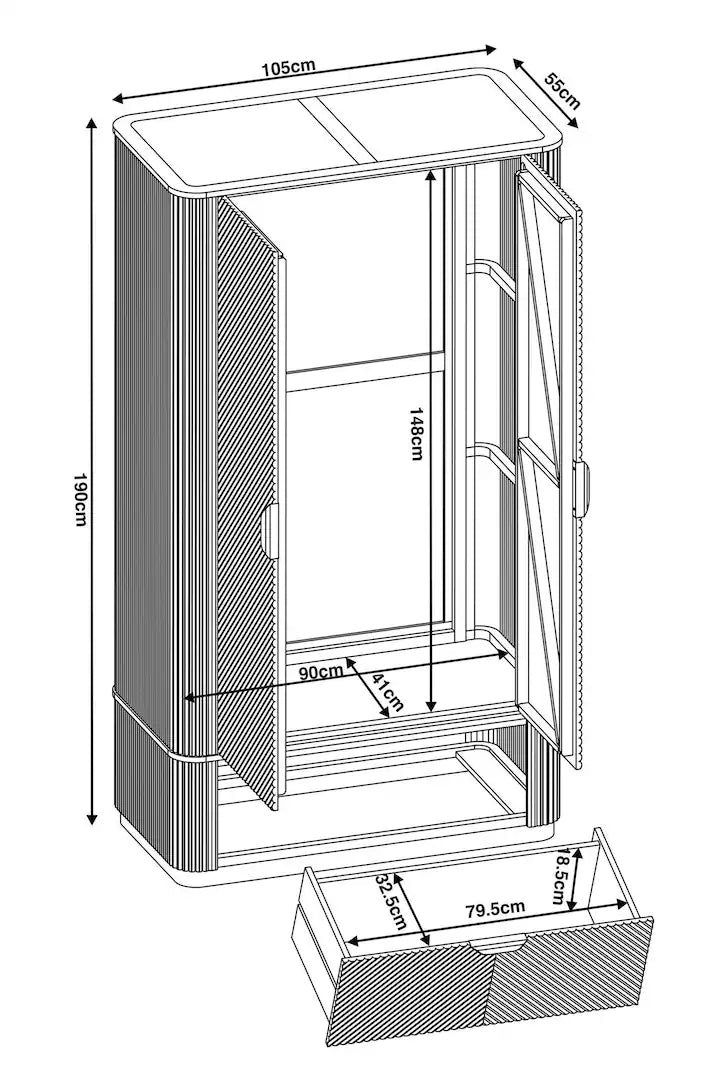 105cm
55cm
190cm
148cm
90cm
41cm
32.5cm
79.5cm
18.5cm