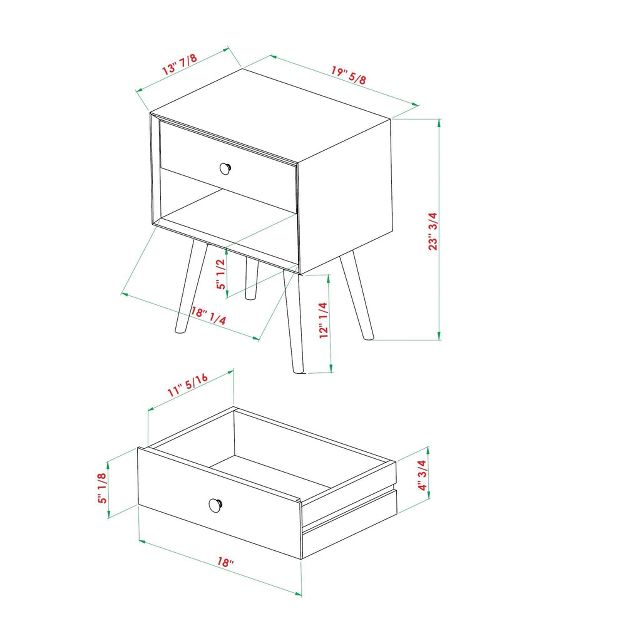 13" 7/8
19" 5/8
23" 3/4
5" 1/2
18" 1/4
12" 1/4
11" 5/16
5" 1/8
4" 3/4
18"