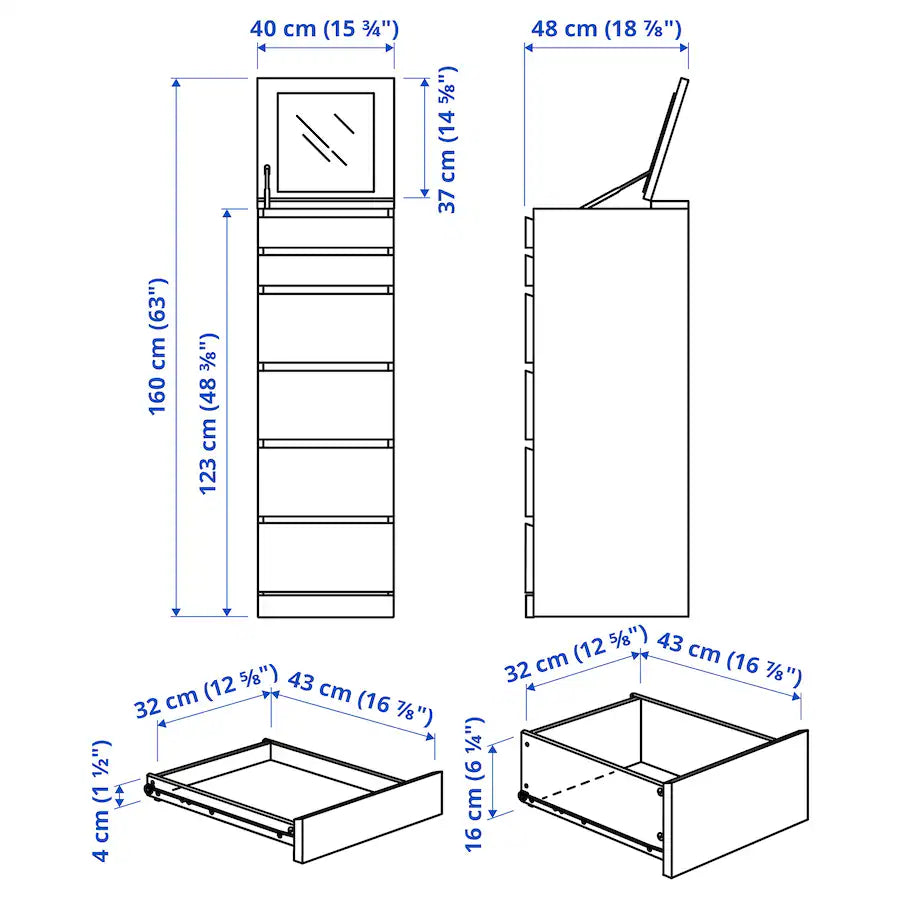 40 cm (15 ¾")
48 cm (18 ⅞")
37 cm (14 ⅝")
160 cm (63")
123 cm (48 ⅜")
32 cm (12 ⅝")
43 cm (16 ⅞")
4 cm (1 ½")
32 cm (12 ⅝")
43 cm (16 ⅞")
16 cm (6 ¼")